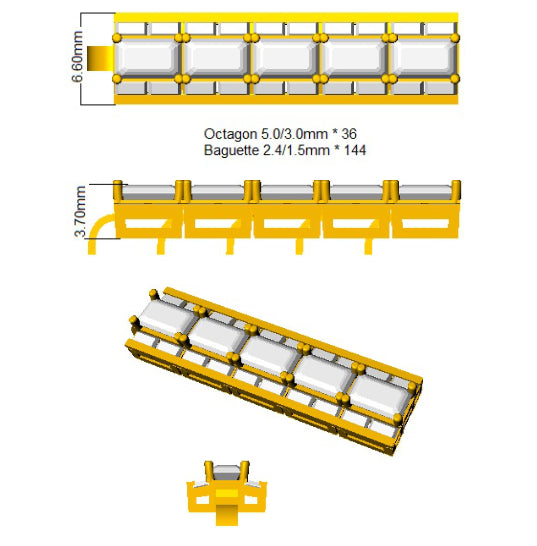 6.60mm

Octagon 5.0/3.0mm * 36
Baguette 2.4/1.5mm * 144

3.70mm